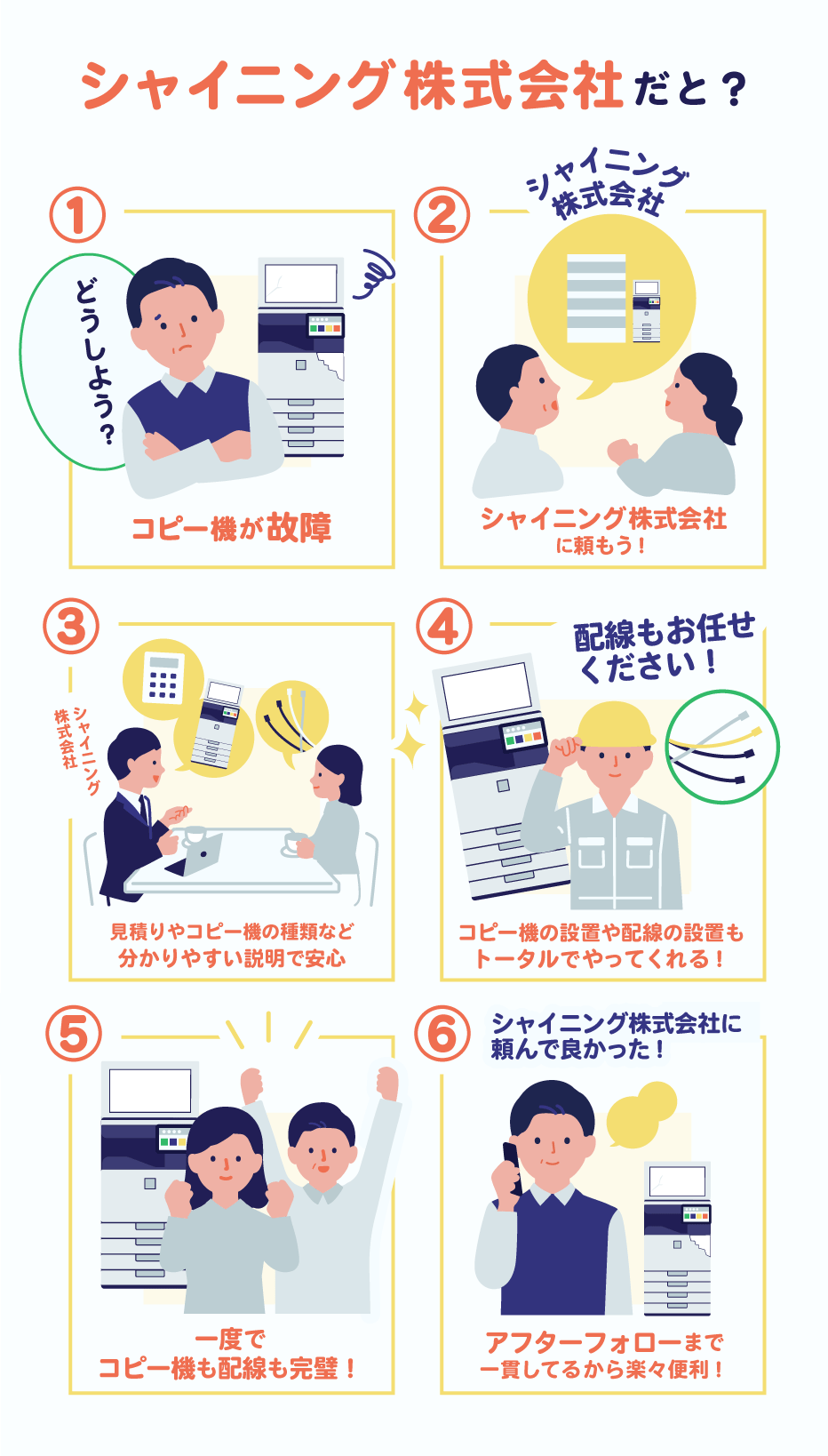 シャイニング株式会社だと？

①

どうしよう？

コピー機が故障

②

シャイニング株式会社

シャイニング株式会社に頼もう！

③

シャイニング株式会社

見積りやコピー機の種類など分かりやすい説明で安心

④

配線もお任せください！

コピー機の設置や配線の設置もトータルでやってくれる！

⑤

一度でコピー機も配線も完璧！

⑥

シャイニング株式会社に頼んで良かった！

アフターフォローまで一貫してるから楽々便利！